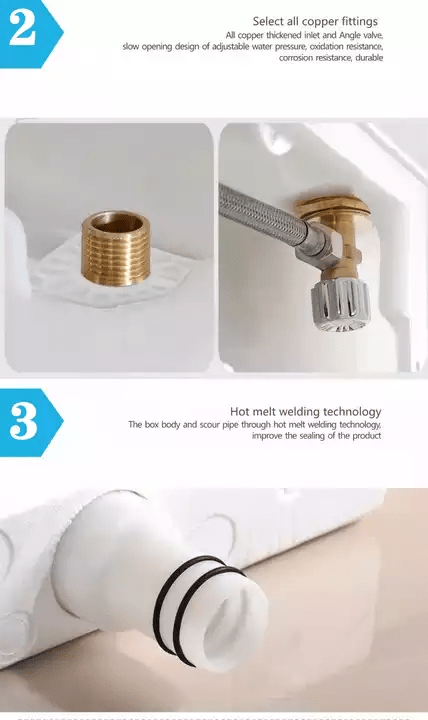 2

Select all copper fittings

All copper thickened inlet and Angle valve, slow opening design of adjustable water pressure, oxidation resistance, corrosion resistance, durable

3

Hot melt welding technology

The box body and scour pipe through hot melt welding technology, improve the sealing of the product