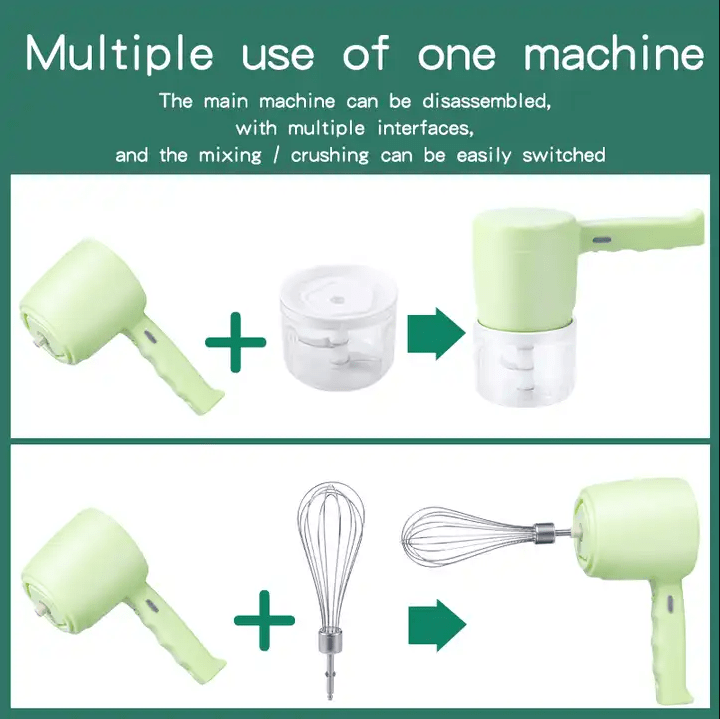 Multiple use of one machine

The main machine can be disassembled, with multiple interfaces, and the mixing / crushing can be easily switched