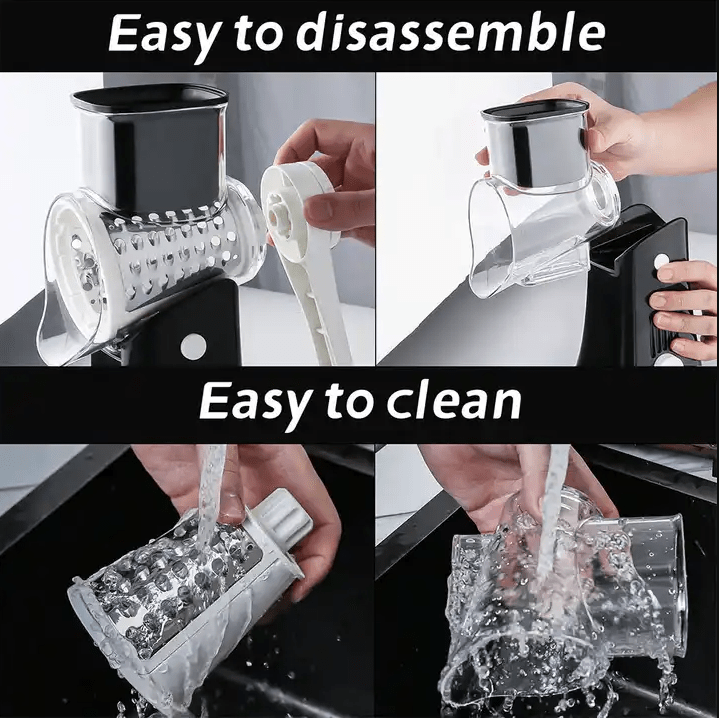 Easy to disassemble

Easy to clean